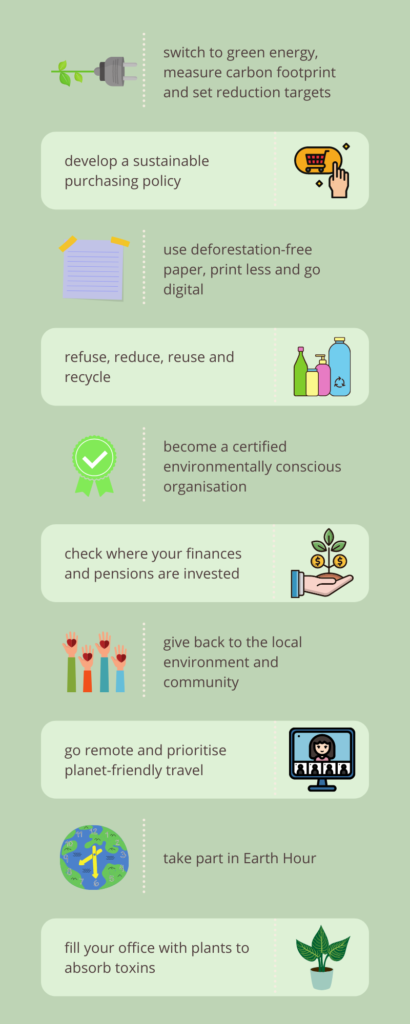 switch to green energy, measure carbon footprint and set reduction targets

develop a sustainable purchasing policy

use deforestation-free paper, print less and go digital

refuse, reduce, reuse and recycle

become a certified environmentally conscious organisation

check where your finances and pensions are invested

give back to the local environment and community

go remote and prioritise planet-friendly travel

take part in Earth Hour

fill your office with plants to absorb toxins